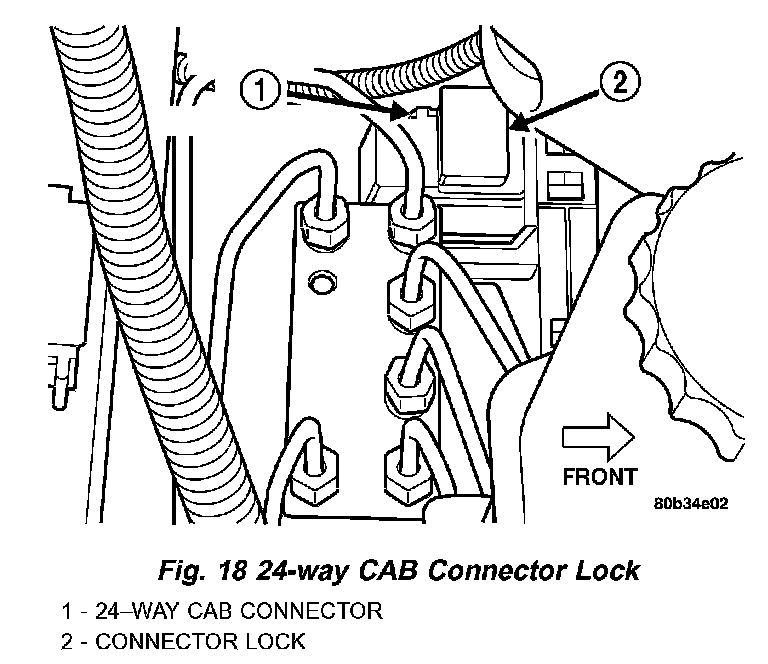 1
2
FRONT
80b34e02

Fig. 18 24-way CAB Connector Lock

1 - 24–WAY CAB CONNECTOR
2 - CONNECTOR LOCK