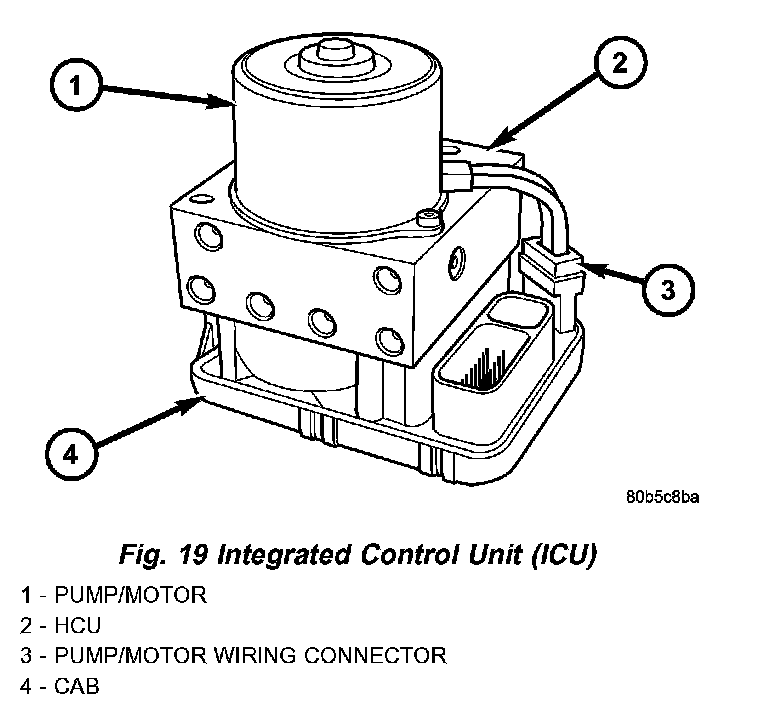 1

2

3

4

80b5c8ba

Fig. 19 Integrated Control Unit (ICU)

1 - PUMP/MOTOR
2 - HCU
3 - PUMP/MOTOR WIRING CONNECTOR
4 - CAB