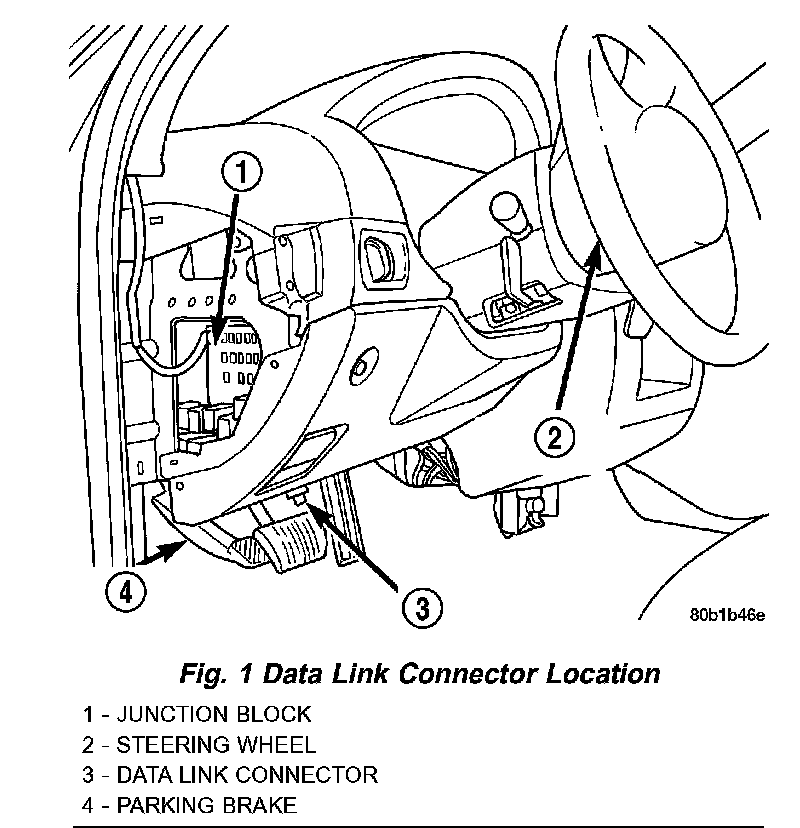 1
2
4
3
80b1b46e

Fig. 1 Data Link Connector Location

1 - JUNCTION BLOCK
2 - STEERING WHEEL
3 - DATA LINK CONNECTOR
4 - PARKING BRAKE