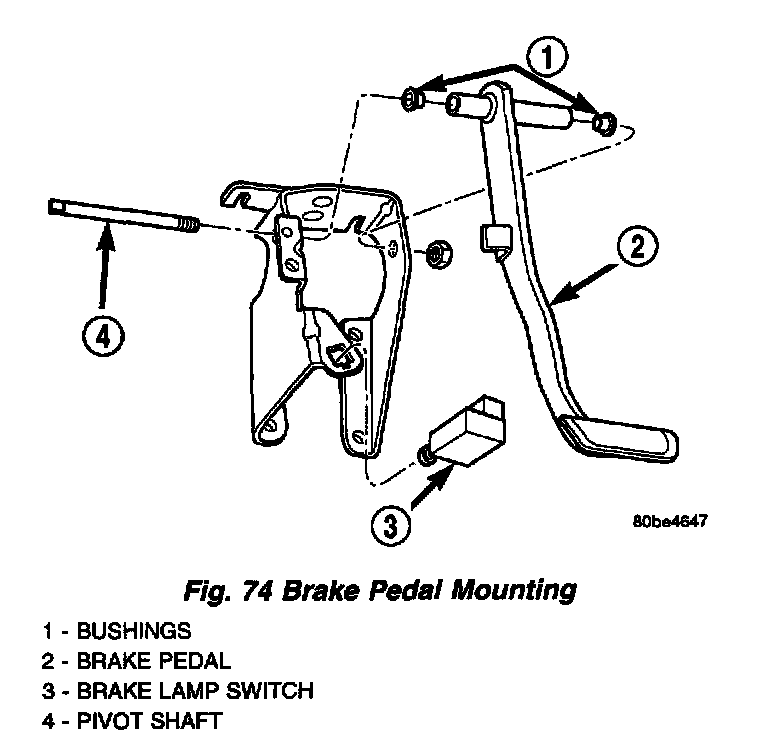 1

2

4

3

80be4647

Fig. 74 Brake Pedal Mounting

1 - BUSHINGS
2 - BRAKE PEDAL
3 - BRAKE LAMP SWITCH
4 - PIVOT SHAFT