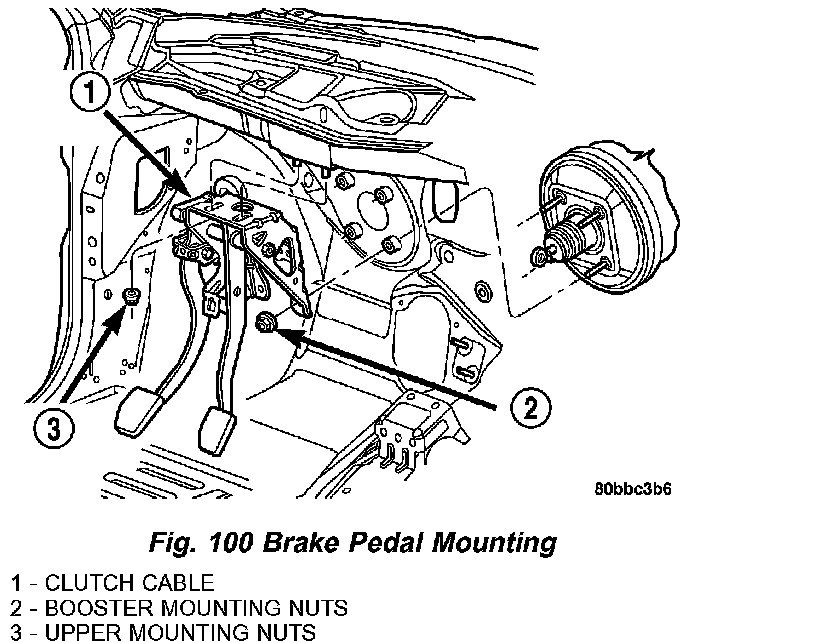 1

2

3

80bbc3b6

Fig. 100 Brake Pedal Mounting

1 - CLUTCH CABLE
2 - BOOSTER MOUNTING NUTS
3 - UPPER MOUNTING NUTS