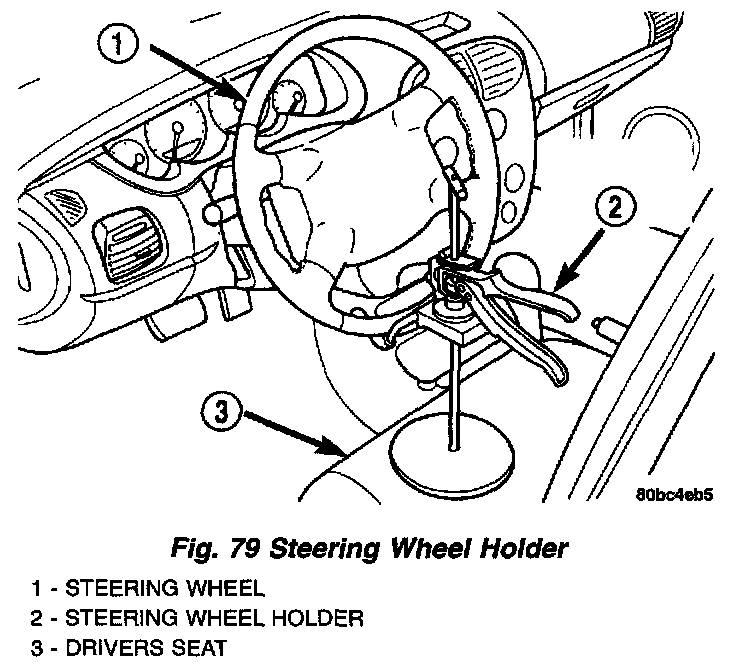 1

2

3

80bc4eb5

Fig. 79 Steering Wheel Holder

1 - STEERING WHEEL
2 - STEERING WHEEL HOLDER
3 - DRIVERS SEAT