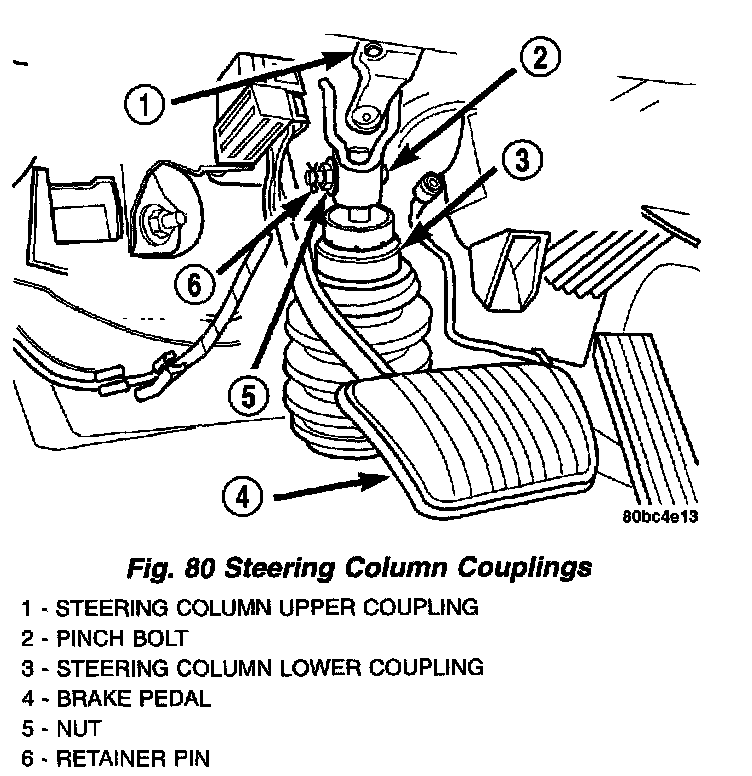 1
2
3
6
5
4
80bc4e13

Fig. 80 Steering Column Couplings

1 - STEERING COLUMN UPPER COUPLING
2 - PINCH BOLT
3 - STEERING COLUMN LOWER COUPLING
4 - BRAKE PEDAL
5 - NUT
6 - RETAINER PIN