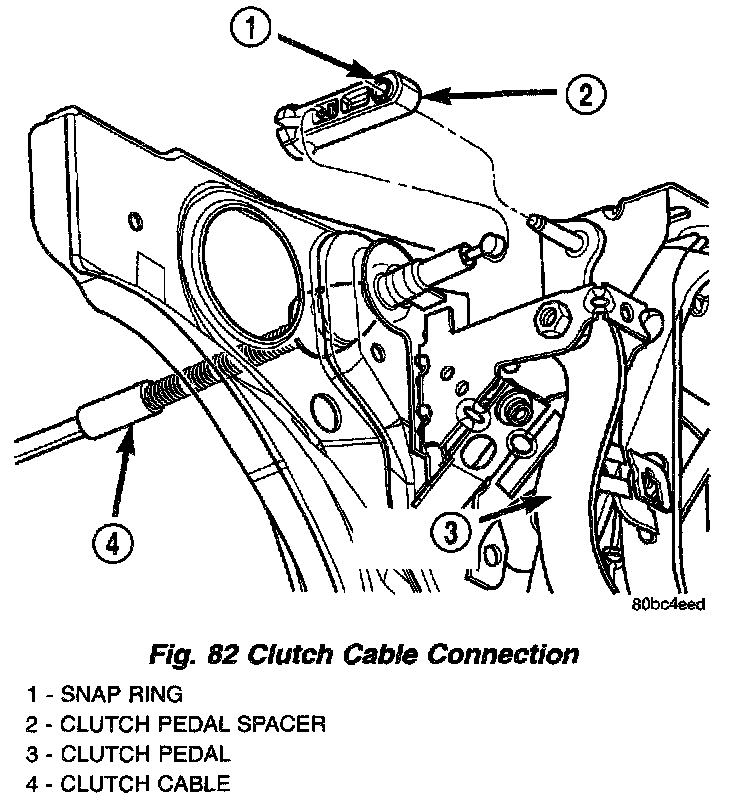 1
2
3
4
80bc4eed

Fig. 82 Clutch Cable Connection

1 - SNAP RING
2 - CLUTCH PEDAL SPACER
3 - CLUTCH PEDAL
4 - CLUTCH CABLE