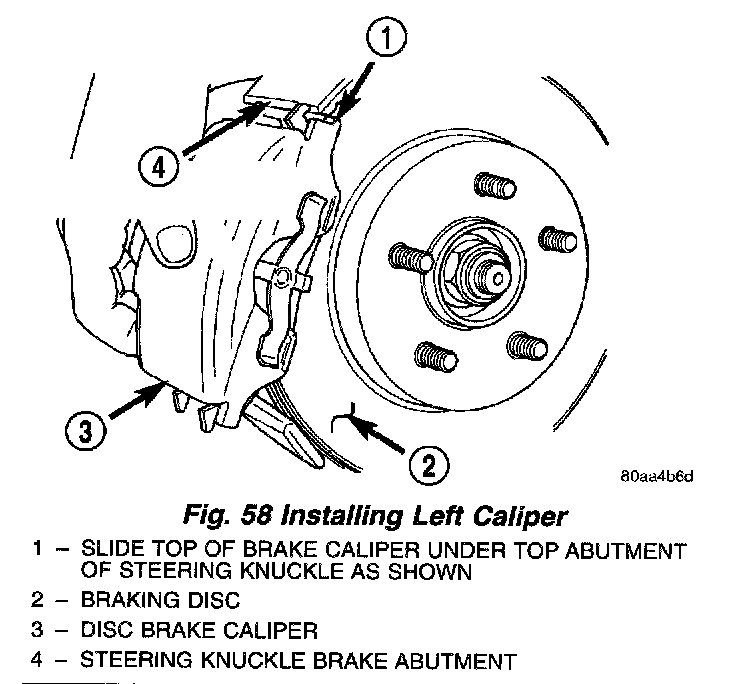 1

4

3

2

80aa4b6d

Fig. 58 Installing Left Caliper

1 – SLIDE TOP OF BRAKE CALIPER UNDER TOP ABUTMENT OF STEERING KNUCKLE AS SHOWN

2 – BRAKING DISC

3 – DISC BRAKE CALIPER

4 – STEERING KNUCKLE BRAKE ABUTMENT