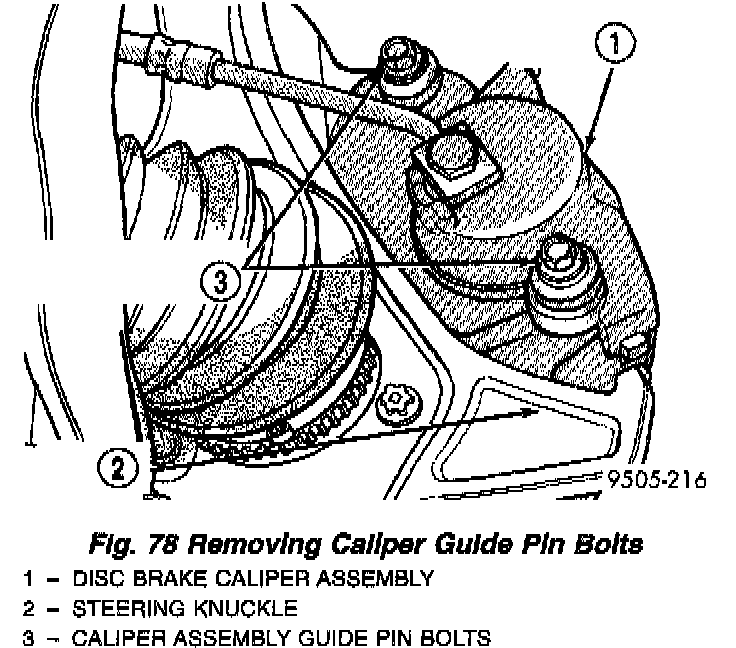 1

3

2

9505-216

Fig. 78 Removing Caliper Guide Pin Bolts

1 – DISC BRAKE CALIPER ASSEMBLY
2 – STEERING KNUCKLE
3 – CALIPER ASSEMBLY GUIDE PIN BOLTS