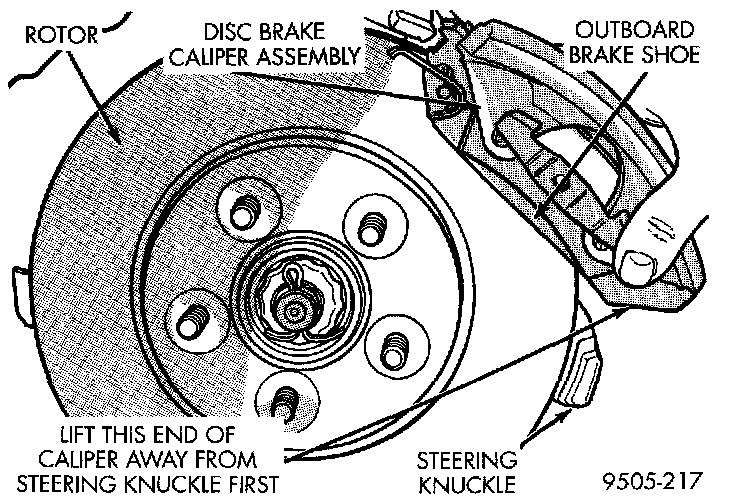 ROTOR

DISC BRAKE CALIPER ASSEMBLY

OUTBOARD BRAKE SHOE

LIFT THIS END OF CALIPER AWAY FROM STEERING KNUCKLE FIRST

STEERING KNUCKLE

9505-217