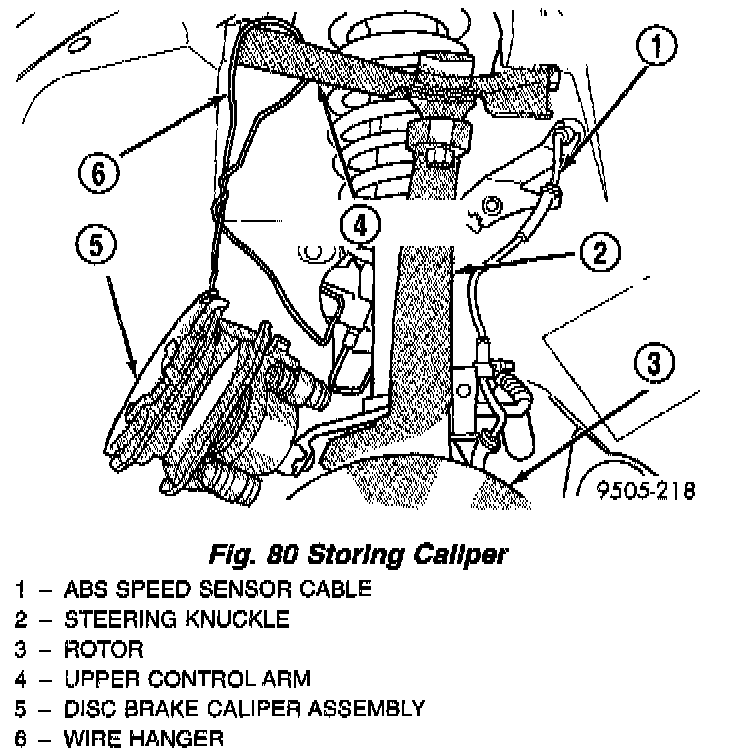 1
6
4
5
2
3
9505-218

Fig. 80 Storing Caliper

1 – ABS SPEED SENSOR CABLE
2 – STEERING KNUCKLE
3 – ROTOR
4 – UPPER CONTROL ARM
5 – DISC BRAKE CALIPER ASSEMBLY
6 – WIRE HANGER