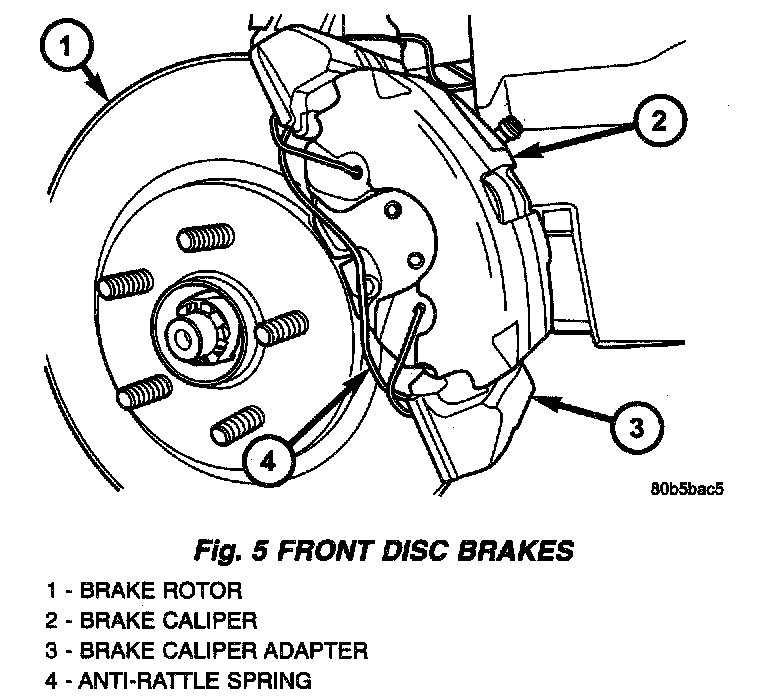 1

2

3

4

80b5bac5

Fig. 5 FRONT DISC BRAKES

1 - BRAKE ROTOR
2 - BRAKE CALIPER
3 - BRAKE CALIPER ADAPTER
4 - ANTI-RATTLE SPRING