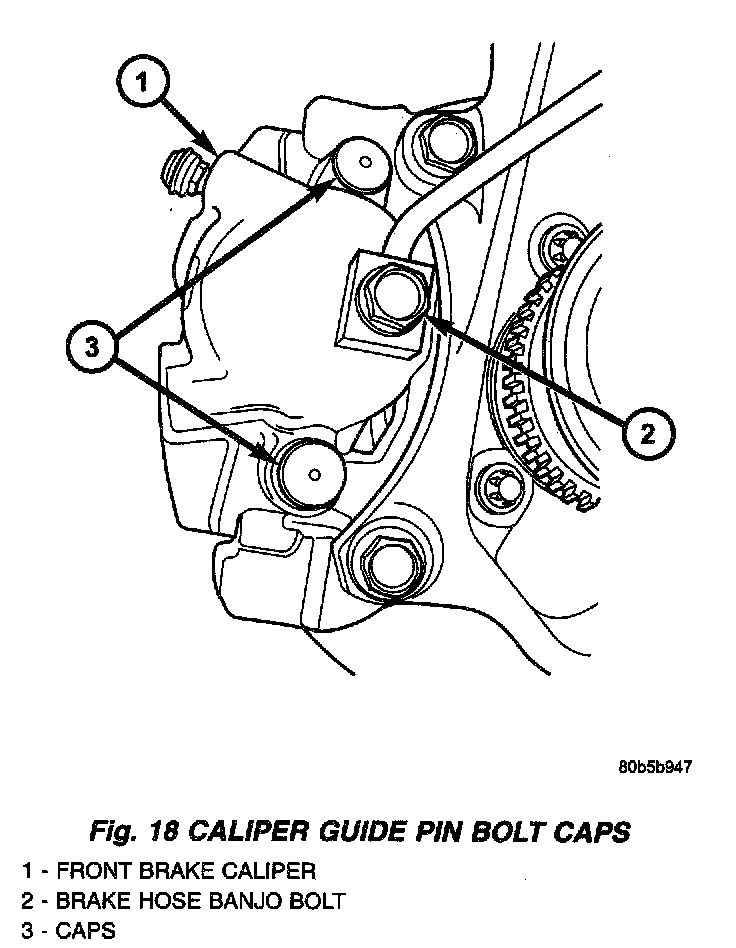 1

3

2

80b5b947

Fig. 18 CALIPER GUIDE PIN BOLT CAPS

1 - FRONT BRAKE CALIPER
2 - BRAKE HOSE BANJO BOLT
3 - CAPS