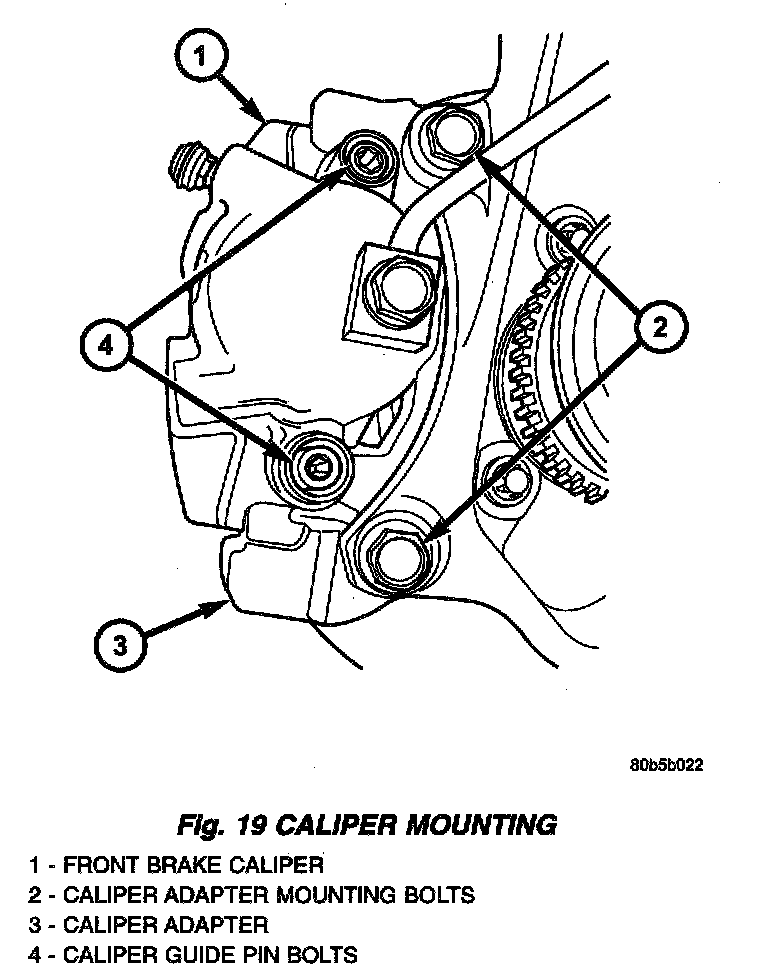 1

4

2

3

80b5b022

Fig. 19 CALIPER MOUNTING

1 - FRONT BRAKE CALIPER
2 - CALIPER ADAPTER MOUNTING BOLTS
3 - CALIPER ADAPTER
4 - CALIPER GUIDE PIN BOLTS