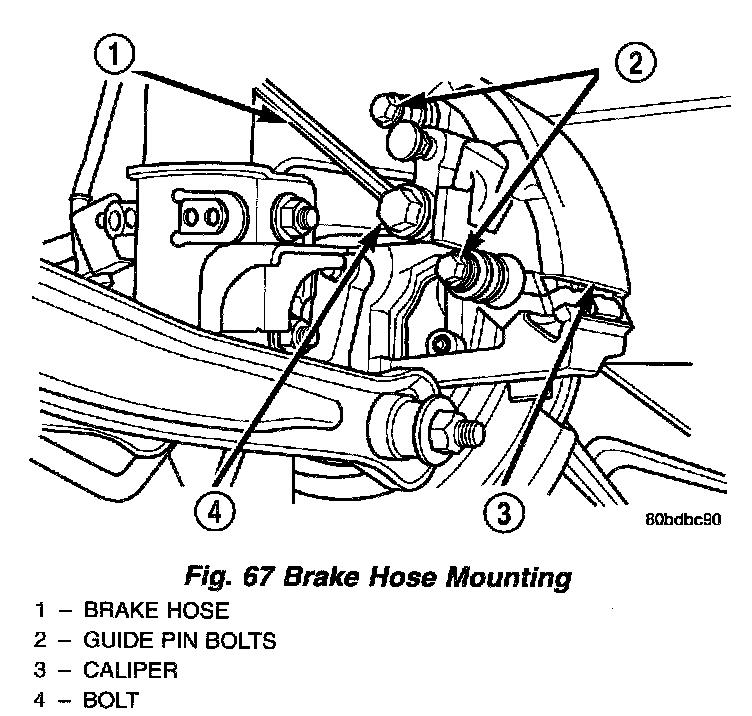 1
2
4
3
80bdbc90

Fig. 67 Brake Hose Mounting
1 – BRAKE HOSE
2 – GUIDE PIN BOLTS
3 – CALIPER
4 – BOLT