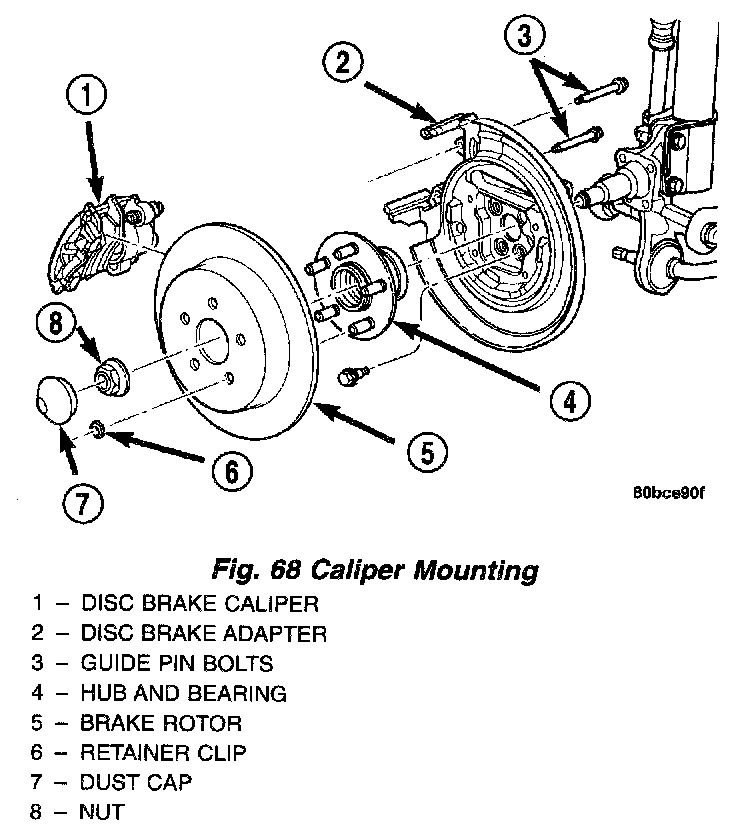 1
2
3
8
4
5
6
7
80bce90f

Fig. 68 Caliper Mounting

1 – DISC BRAKE CALIPER
2 – DISC BRAKE ADAPTER
3 – GUIDE PIN BOLTS
4 – HUB AND BEARING
5 – BRAKE ROTOR
6 – RETAINER CLIP
7 – DUST CAP
8 – NUT