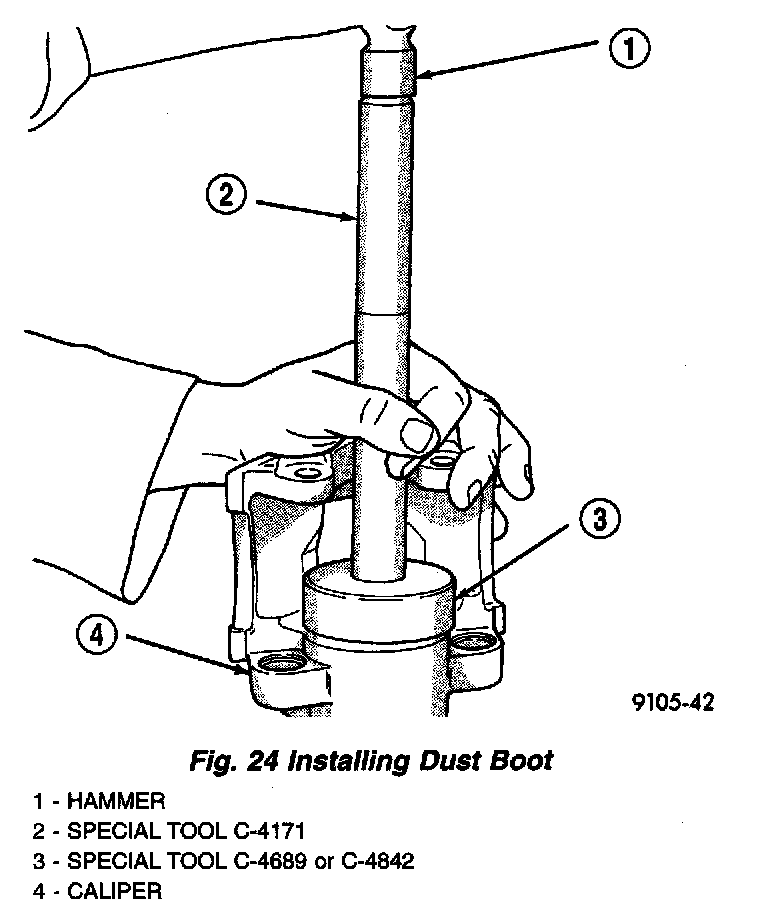 1
2
3
4
9105-42

Fig. 24 Installing Dust Boot

1 - HAMMER
2 - SPECIAL TOOL C-4171
3 - SPECIAL TOOL C-4689 or C-4842
4 - CALIPER