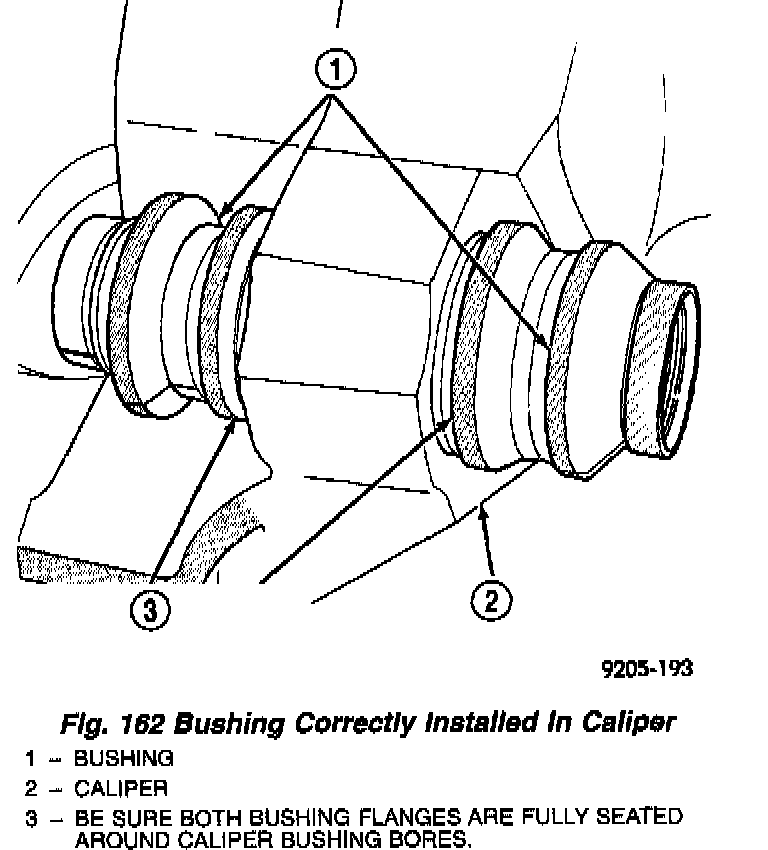 1

3

2

9205-193

Fig. 162 Bushing Correctly Installed In Caliper

1 – BUSHING
2 – CALIPER
3 – BE SURE BOTH BUSHING FLANGES ARE FULLY SEATED AROUND CALIPER BUSHING BORES.