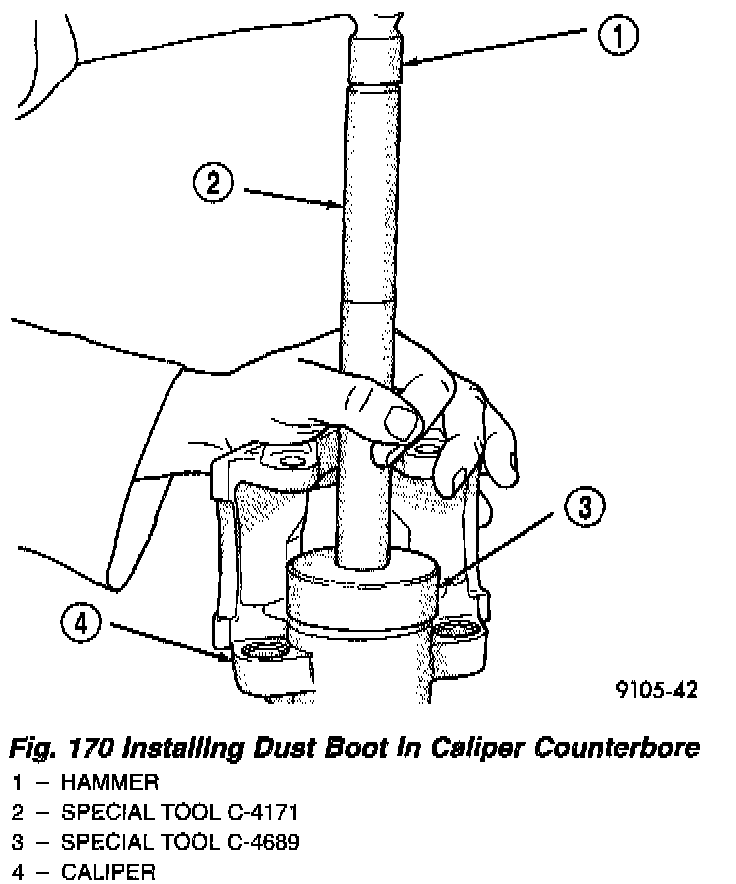 1

2

3

4

9105-42

Fig. 170 Installing Dust Boot In Caliper Counterbore
1 – HAMMER
2 – SPECIAL TOOL C-4171
3 – SPECIAL TOOL C-4689
4 – CALIPER