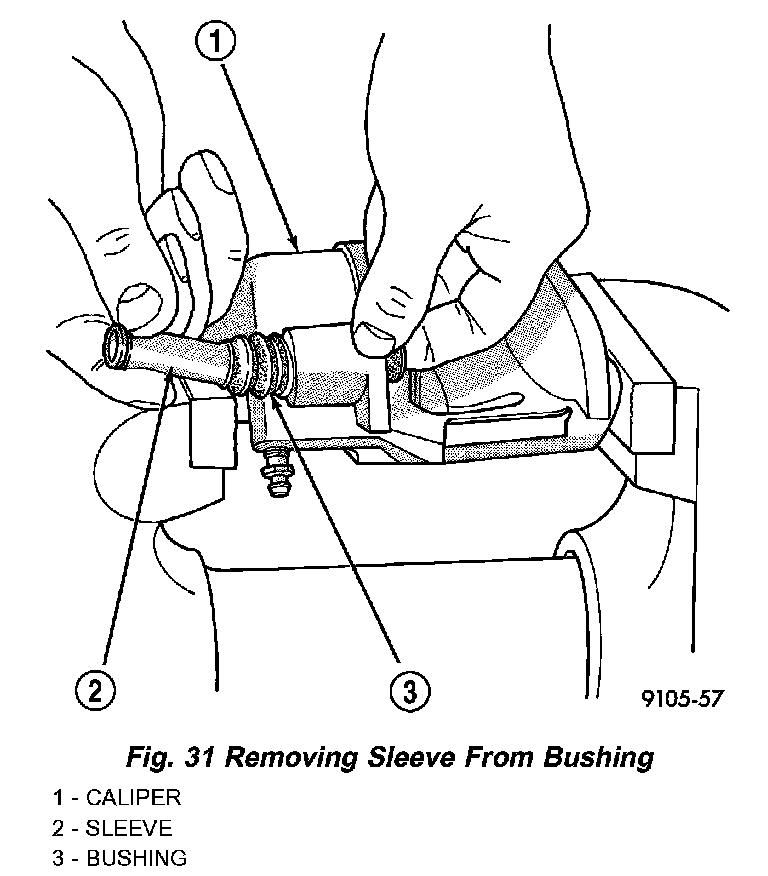 1

2

3

9105-57

Fig. 31 Removing Sleeve From Bushing

1 - CALIPER
2 - SLEEVE
3 - BUSHING