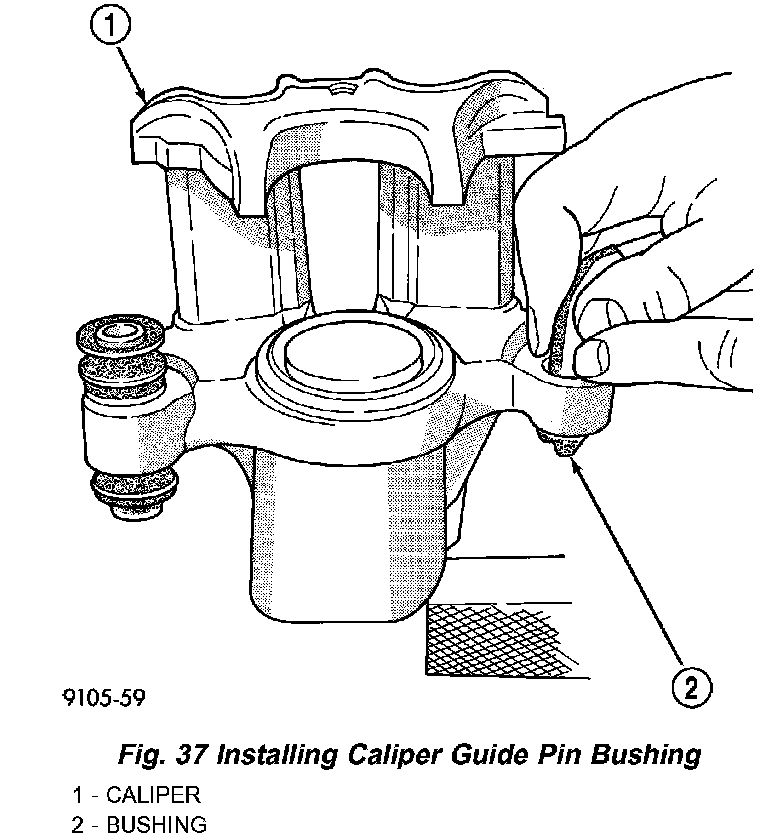 1

2

9105-59

Fig. 37 Installing Caliper Guide Pin Bushing

1 - CALIPER
2 - BUSHING