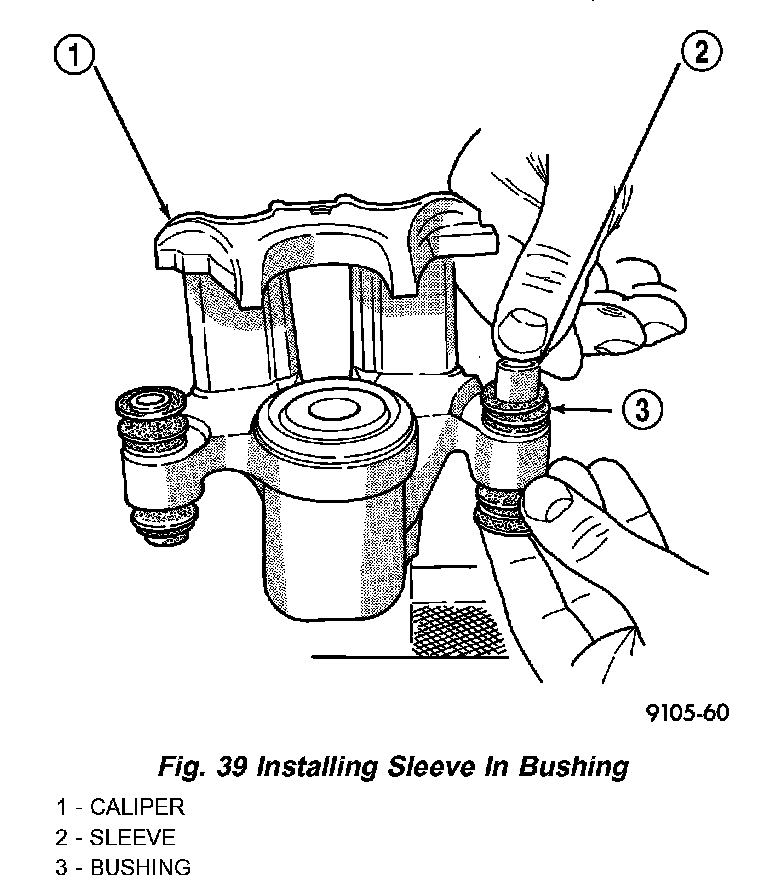 1

2

3

9105-60

Fig. 39 Installing Sleeve In Bushing

1 - CALIPER
2 - SLEEVE
3 - BUSHING