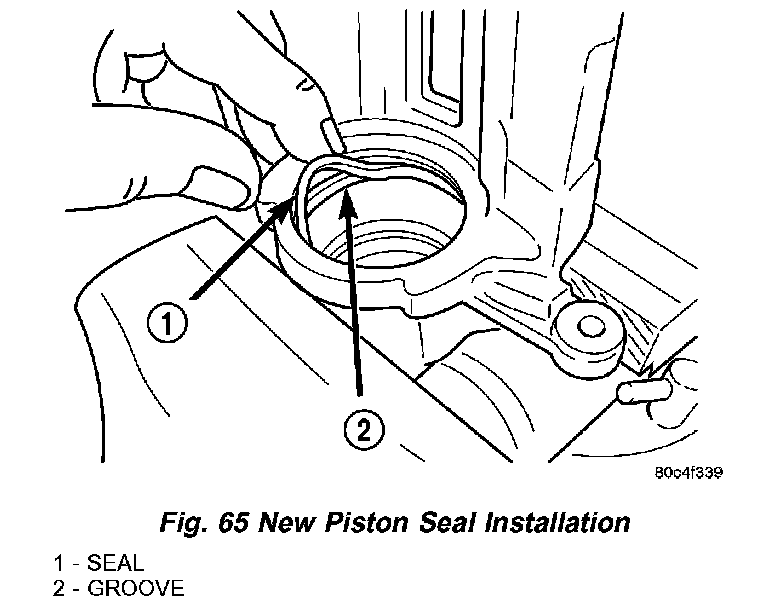 1

2

80c4f339

Fig. 65 New Piston Seal Installation

1 - SEAL
2 - GROOVE