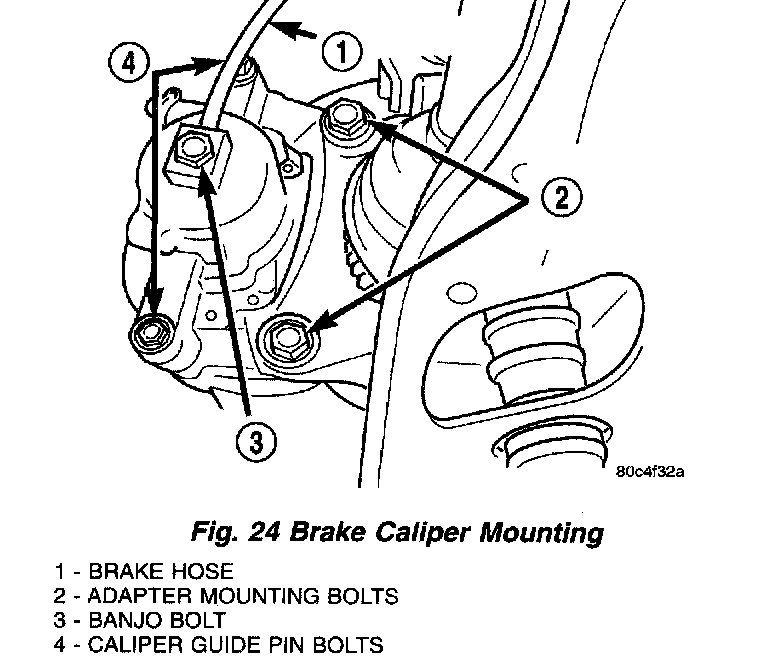 4
1
2
3
80c4f32a

Fig. 24 Brake Caliper Mounting

1 - BRAKE HOSE
2 - ADAPTER MOUNTING BOLTS
3 - BANJO BOLT
4 - CALIPER GUIDE PIN BOLTS