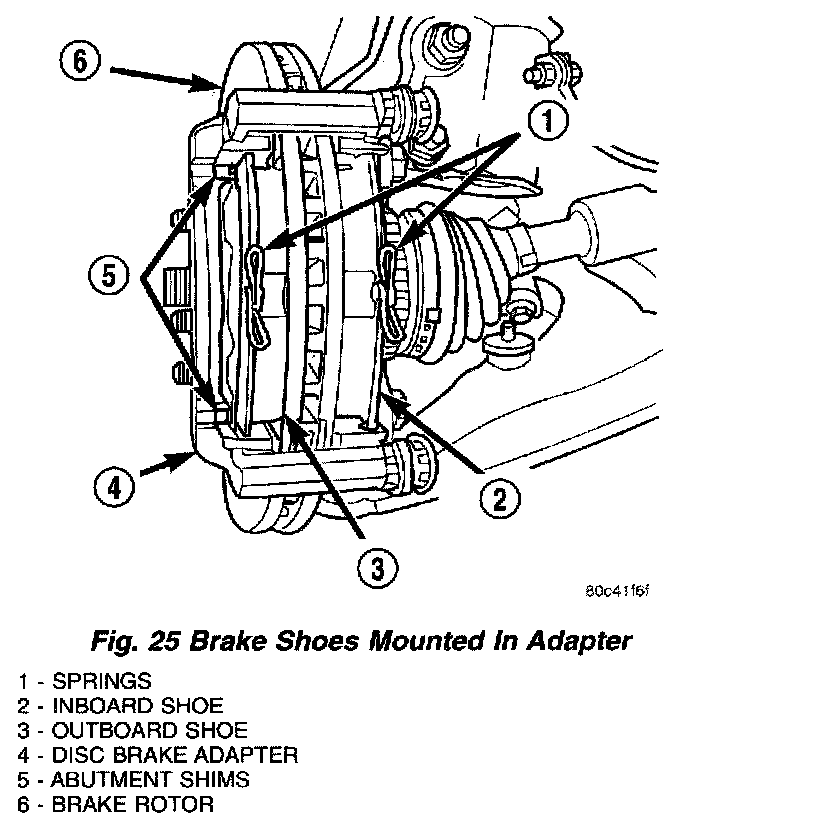 6

1

5

4

2

3

80c4116f

Fig. 25 Brake Shoes Mounted In Adapter

1 - SPRINGS
2 - INBOARD SHOE
3 - OUTBOARD SHOE
4 - DISC BRAKE ADAPTER
5 - ABUTMENT SHIMS
6 - BRAKE ROTOR