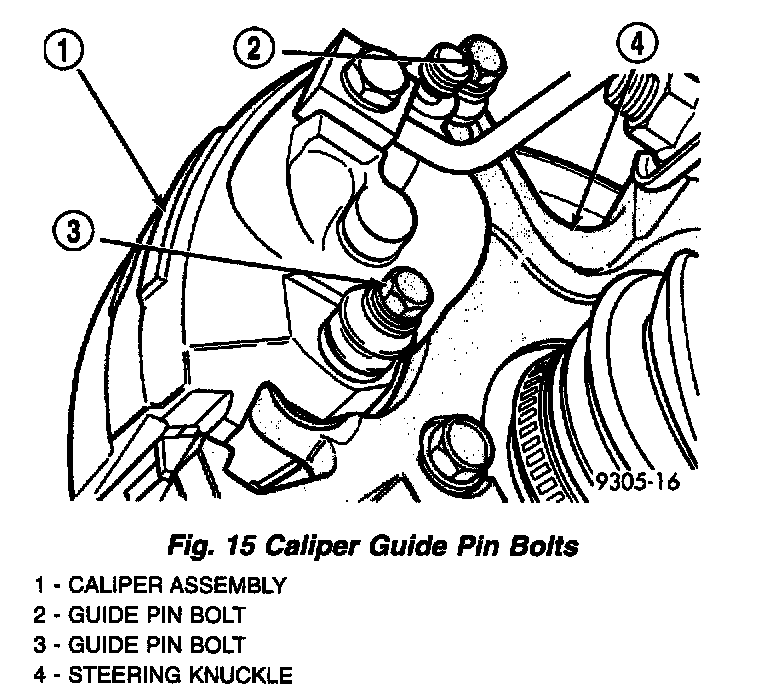 1

2

4

3

9305-16

Fig. 15 Caliper Guide Pin Bolts

1 - CALIPER ASSEMBLY
2 - GUIDE PIN BOLT
3 - GUIDE PIN BOLT
4 - STEERING KNUCKLE