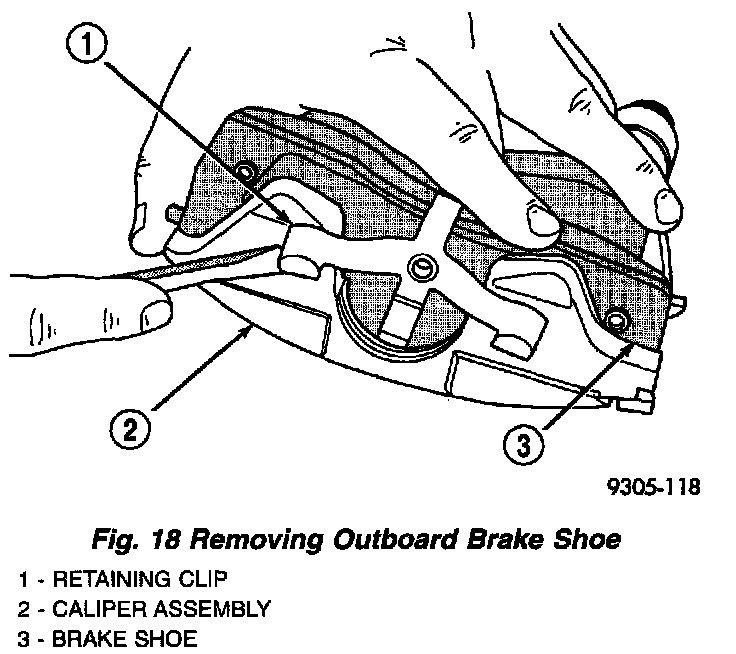 1

2

3

9305-118

Fig. 18 Removing Outboard Brake Shoe

1 - RETAINING CLIP
2 - CALIPER ASSEMBLY
3 - BRAKE SHOE