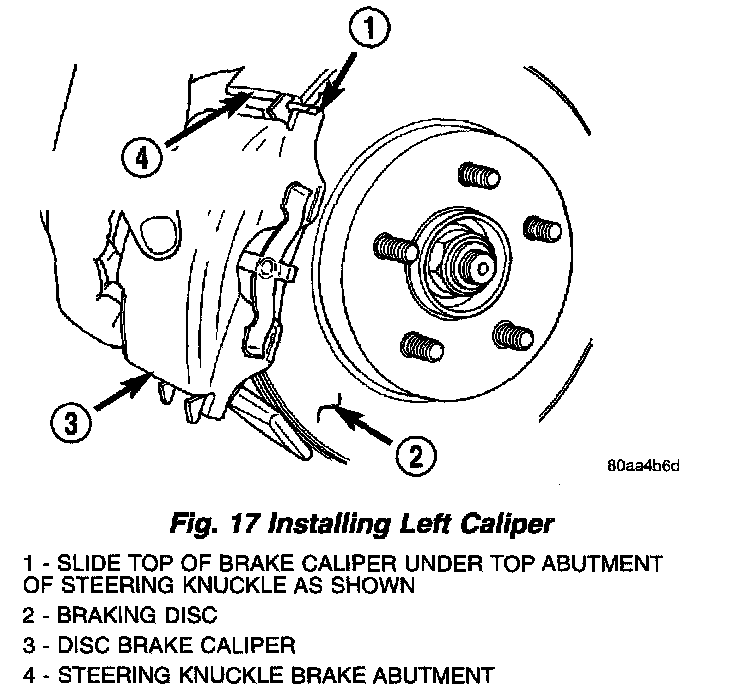 1
4
3
2
80aa4b6d

Fig. 17 Installing Left Caliper

1 - SLIDE TOP OF BRAKE CALIPER UNDER TOP ABUTMENT OF STEERING KNUCKLE AS SHOWN
2 - BRAKING DISC
3 - DISC BRAKE CALIPER
4 - STEERING KNUCKLE BRAKE ABUTMENT