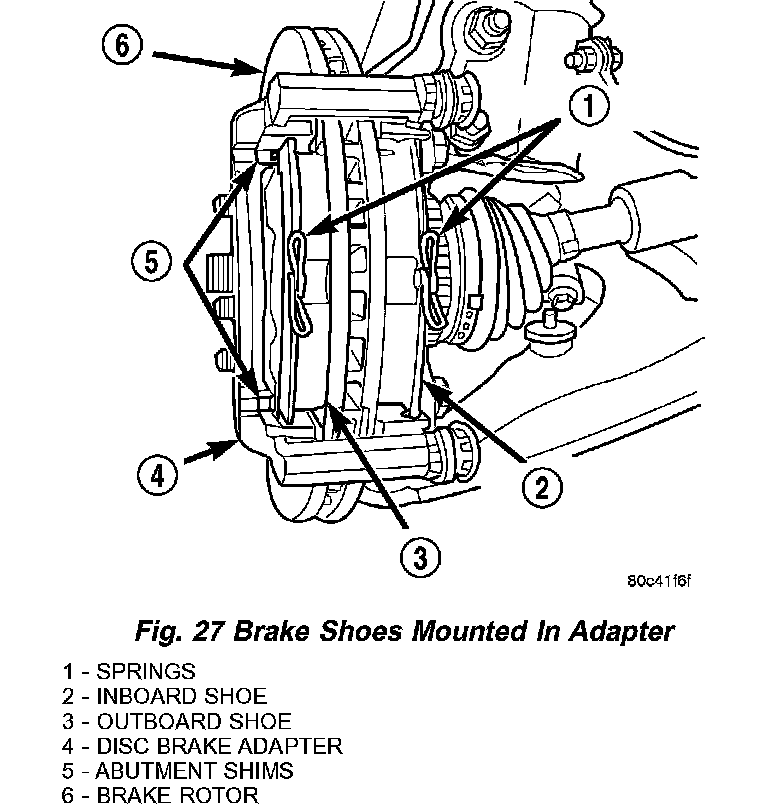 6

1

5

4

2

3

80c41f6f

Fig. 27 Brake Shoes Mounted In Adapter

1 - SPRINGS
2 - INBOARD SHOE
3 - OUTBOARD SHOE
4 - DISC BRAKE ADAPTER
5 - ABUTMENT SHIMS
6 - BRAKE ROTOR