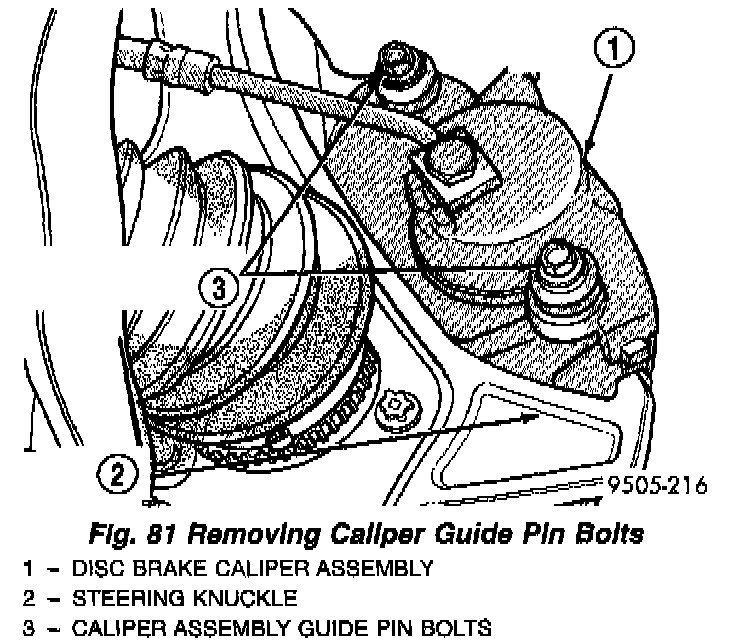 1

3

2

9505-216

Fig. 81 Removing Caliper Guide Pin Bolts

1 – DISC BRAKE CALIPER ASSEMBLY

2 – STEERING KNUCKLE

3 – CALIPER ASSEMBLY GUIDE PIN BOLTS