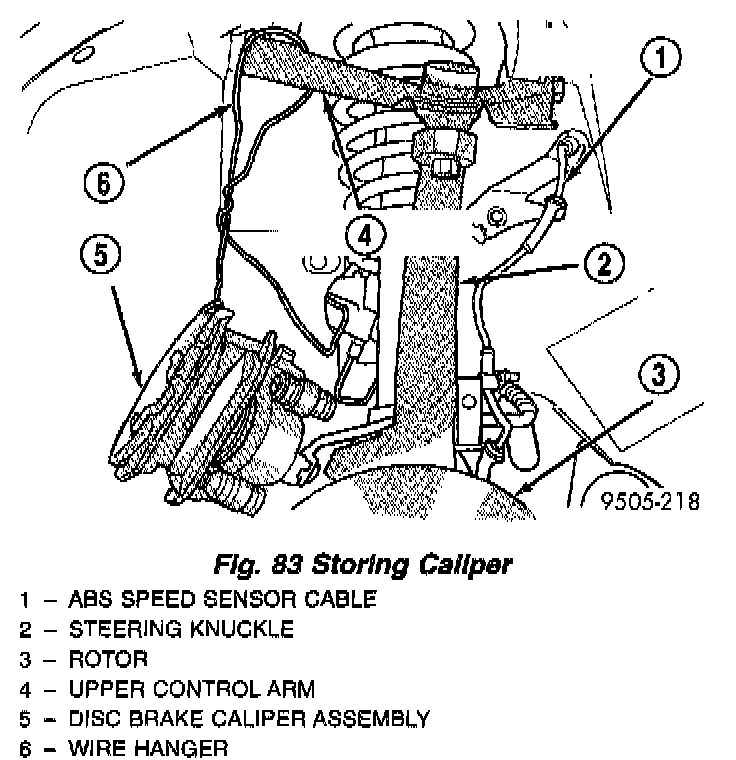 1

6

4

5

2

3

9505-218

Fig. 83 Storing Caliper

1 – ABS SPEED SENSOR CABLE
2 – STEERING KNUCKLE
3 – ROTOR
4 – UPPER CONTROL ARM
5 – DISC BRAKE CALIPER ASSEMBLY
6 – WIRE HANGER