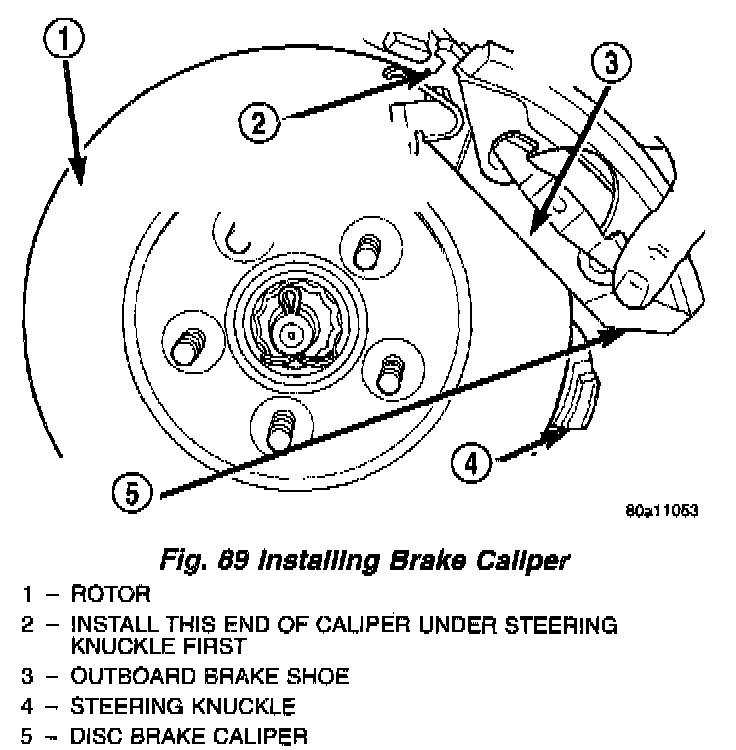 1

2

3

4

5

80a11053

Fig. 89 Installing Brake Caliper

1 – ROTOR

2 – INSTALL THIS END OF CALIPER UNDER STEERING KNUCKLE FIRST

3 – OUTBOARD BRAKE SHOE

4 – STEERING KNUCKLE

5 – DISC BRAKE CALIPER