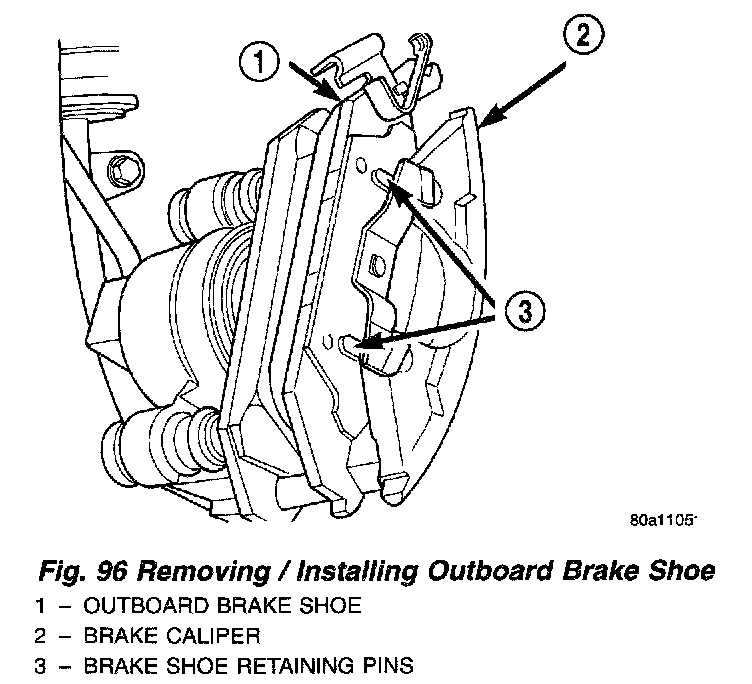 1
2
3
80a1105

Fig. 96 Removing / Installing Outboard Brake Shoe
1 – OUTBOARD BRAKE SHOE
2 – BRAKE CALIPER
3 – BRAKE SHOE RETAINING PINS