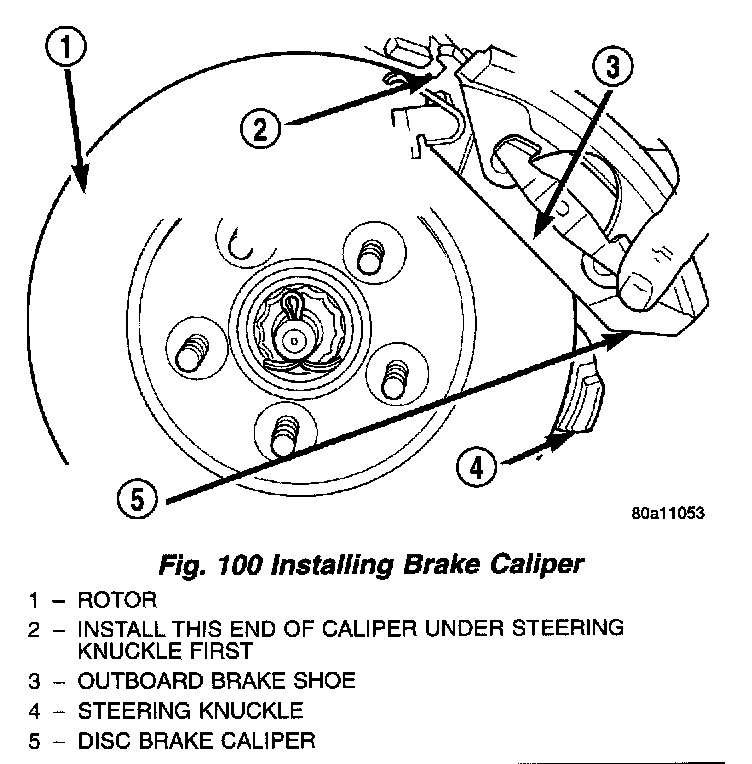 1
2
3
4
5
80a11053

Fig. 100 Installing Brake Caliper

1 – ROTOR
2 – INSTALL THIS END OF CALIPER UNDER STEERING KNUCKLE FIRST
3 – OUTBOARD BRAKE SHOE
4 – STEERING KNUCKLE
5 – DISC BRAKE CALIPER