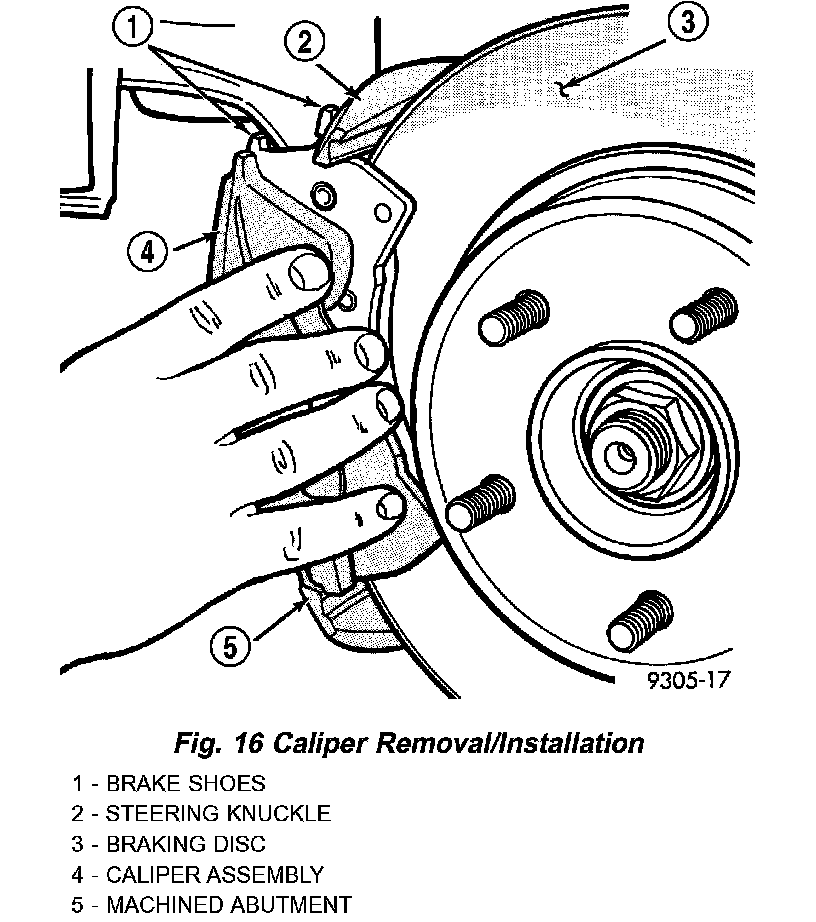 1
2
3
4
5
9305-17

Fig. 16 Caliper Removal/Installation

1 - BRAKE SHOES
2 - STEERING KNUCKLE
3 - BRAKING DISC
4 - CALIPER ASSEMBLY
5 - MACHINED ABUTMENT