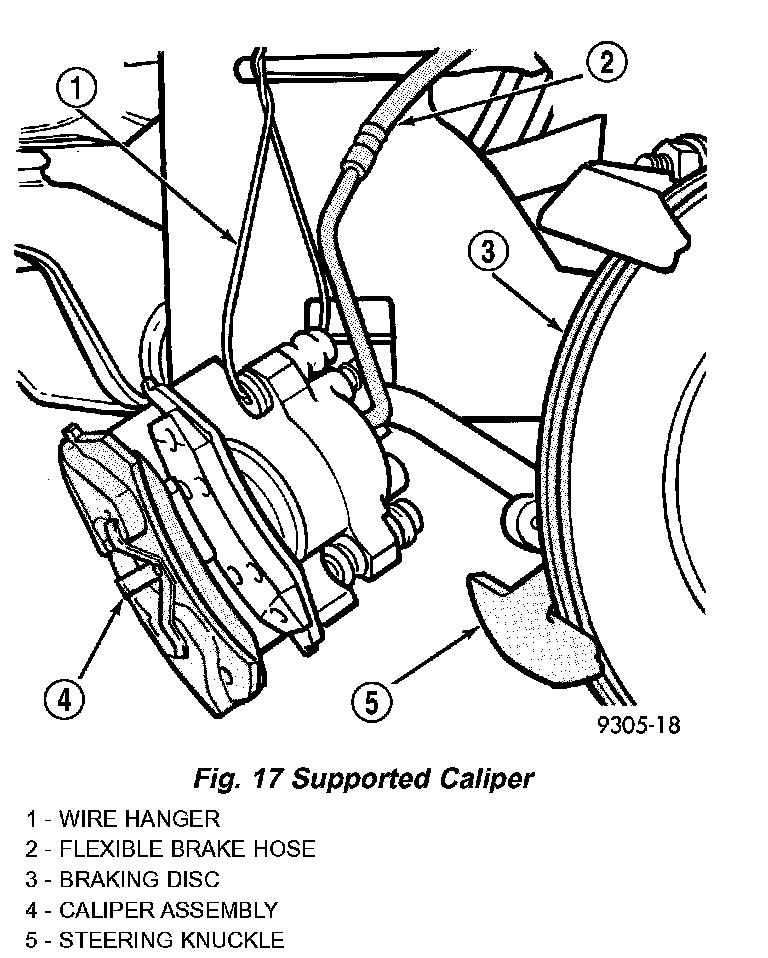 1
2
3
4
5
9305-18

Fig. 17 Supported Caliper

1 - WIRE HANGER
2 - FLEXIBLE BRAKE HOSE
3 - BRAKING DISC
4 - CALIPER ASSEMBLY
5 - STEERING KNUCKLE