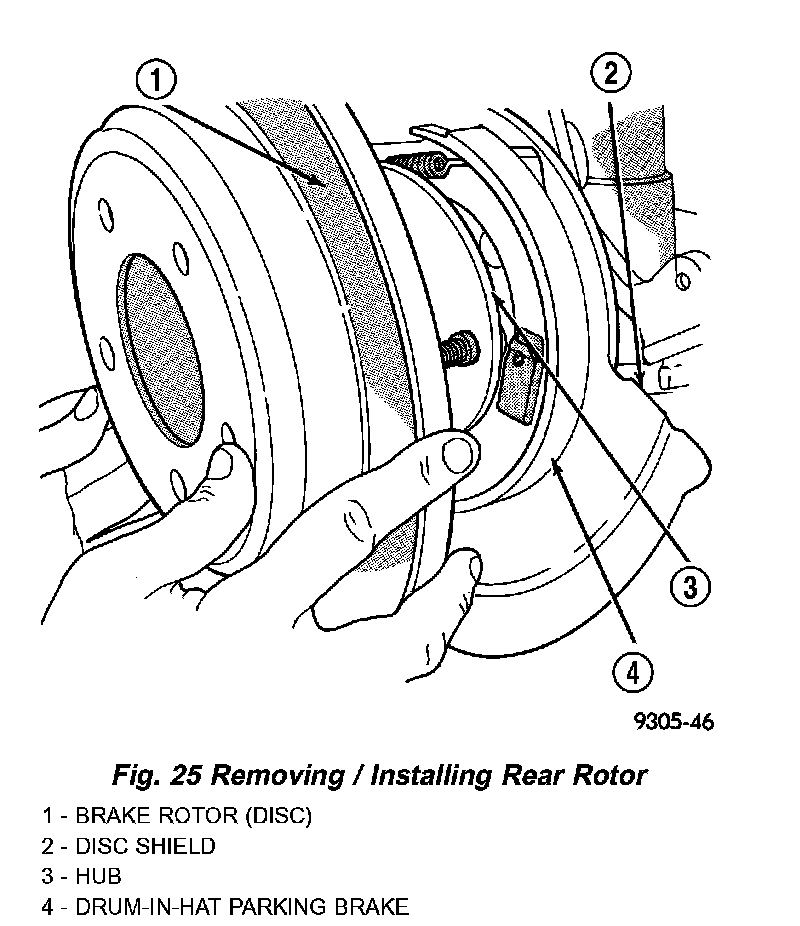 1
2
3
4
9305-46

Fig. 25 Removing / Installing Rear Rotor

1 - BRAKE ROTOR (DISC)
2 - DISC SHIELD
3 - HUB
4 - DRUM-IN-HAT PARKING BRAKE