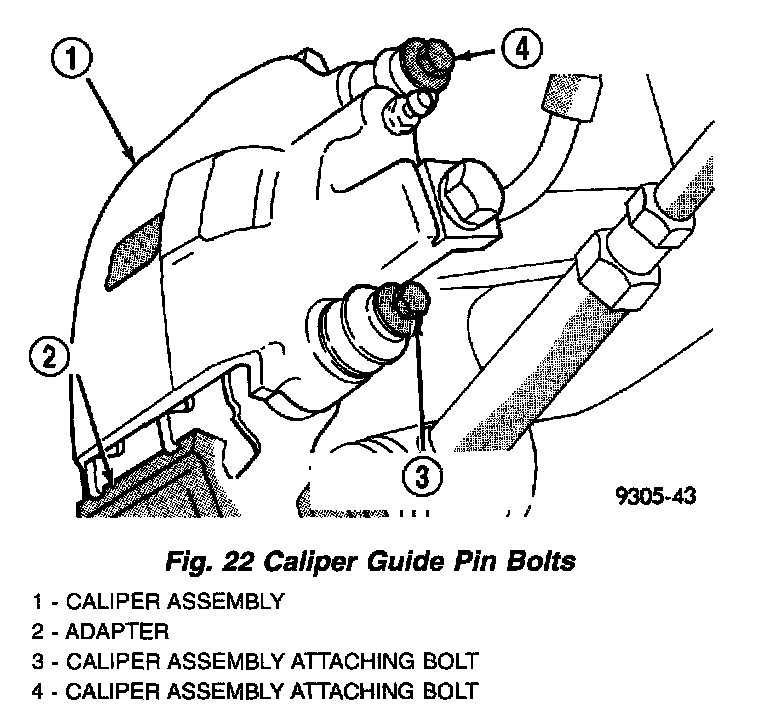 1
4
2
3
9305-43

Fig. 22 Caliper Guide Pin Bolts
1 - CALIPER ASSEMBLY
2 - ADAPTER
3 - CALIPER ASSEMBLY ATTACHING BOLT
4 - CALIPER ASSEMBLY ATTACHING BOLT