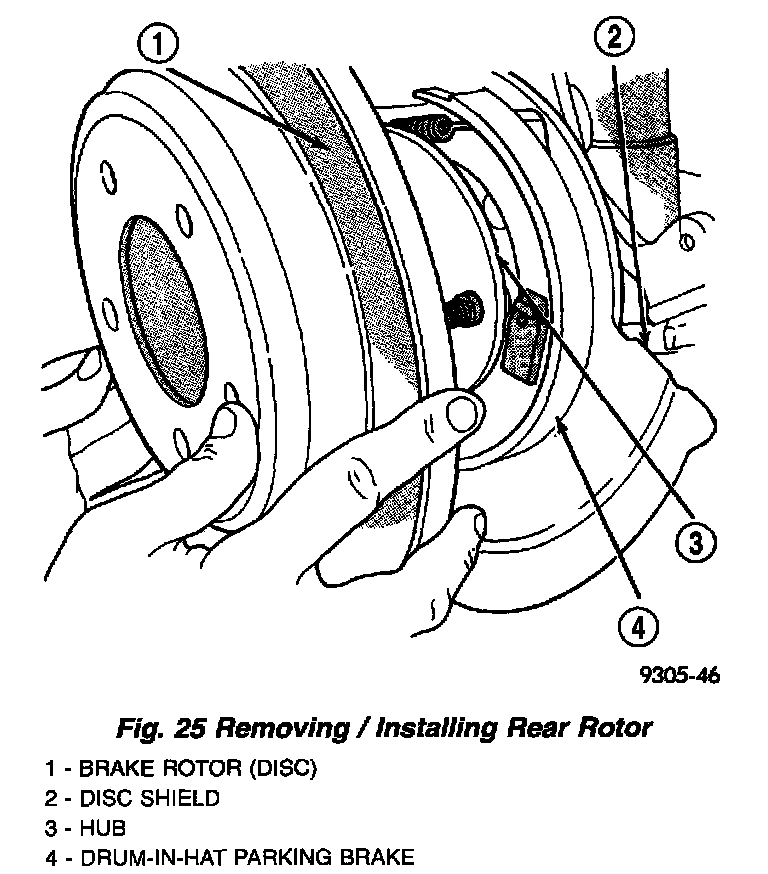 1
2
3
4
9305-46

Fig. 25 Removing / Installing Rear Rotor

1 - BRAKE ROTOR (DISC)
2 - DISC SHIELD
3 - HUB
4 - DRUM-IN-HAT PARKING BRAKE