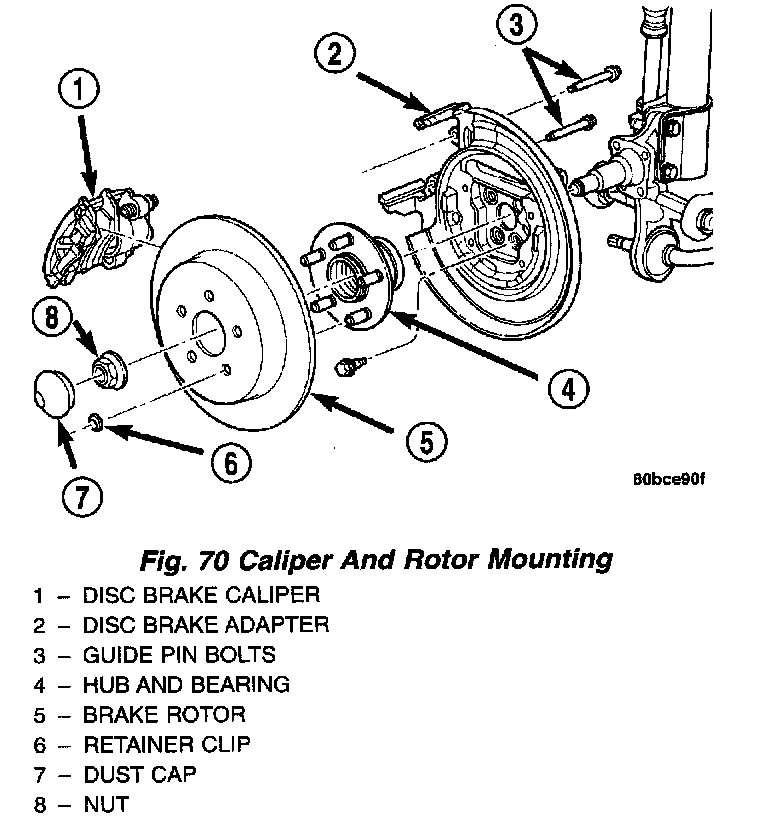 1
2
3
8
4
5
6
7
80bce90f

Fig. 70 Caliper And Rotor Mounting
1 – DISC BRAKE CALIPER
2 – DISC BRAKE ADAPTER
3 – GUIDE PIN BOLTS
4 – HUB AND BEARING
5 – BRAKE ROTOR
6 – RETAINER CLIP
7 – DUST CAP
8 – NUT