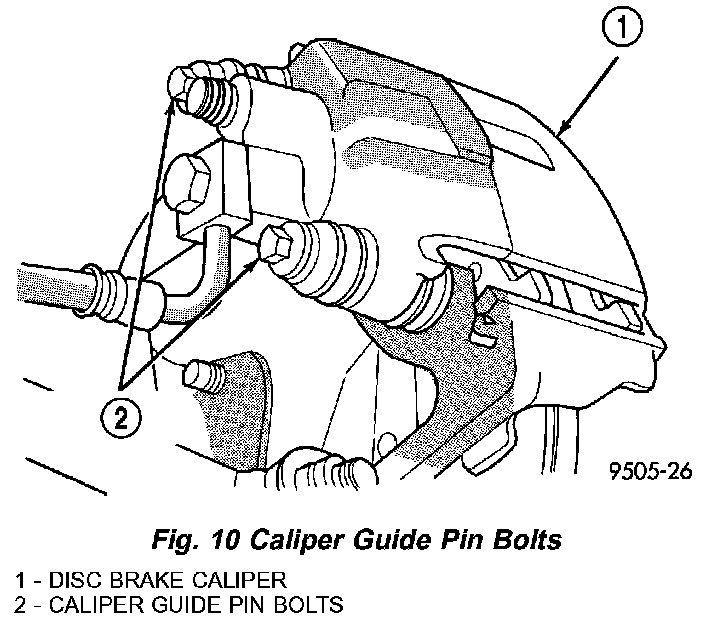 1

2

9505-26

Fig. 10 Caliper Guide Pin Bolts

1 - DISC BRAKE CALIPER
2 - CALIPER GUIDE PIN BOLTS