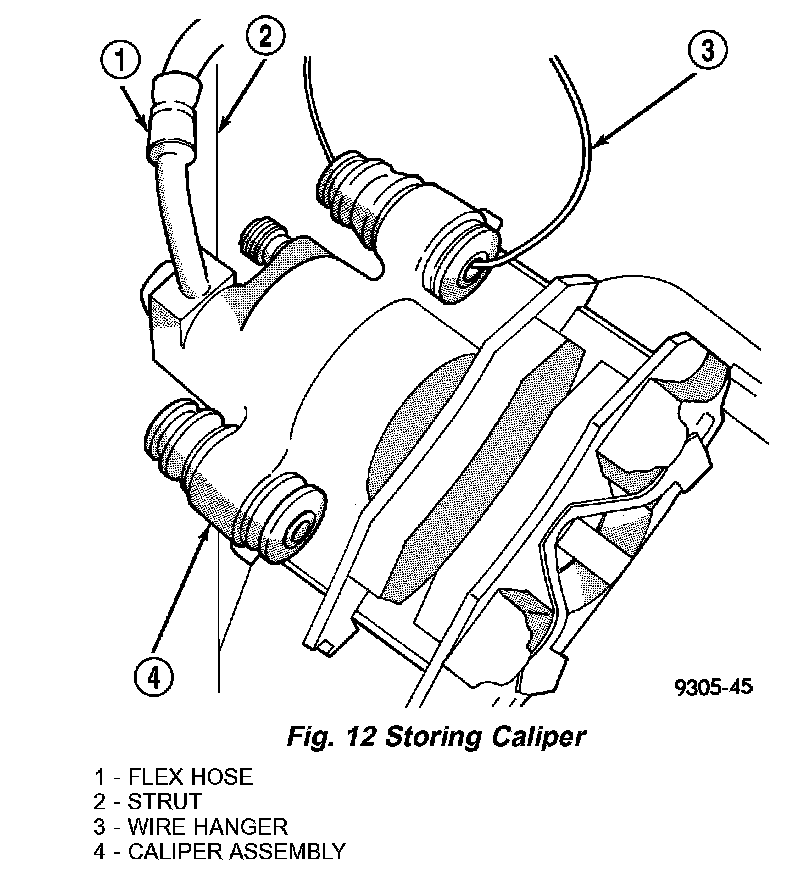 1
2
3
4
9305-45

Fig. 12 Storing Caliper

1 - FLEX HOSE
2 - STRUT
3 - WIRE HANGER
4 - CALIPER ASSEMBLY