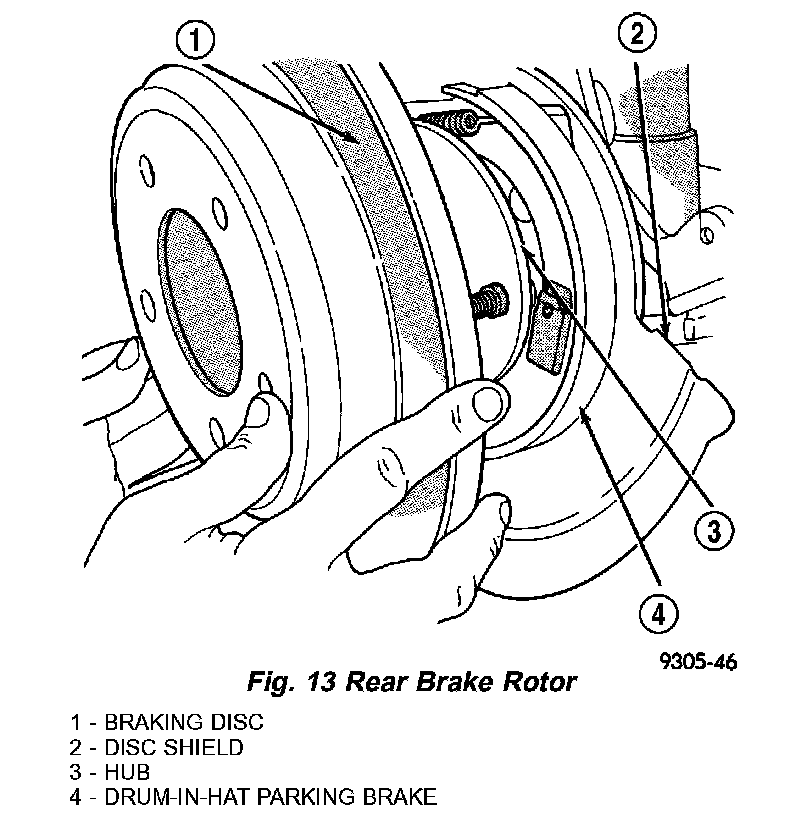 1

2

3

4

9305-46

Fig. 13 Rear Brake Rotor

1 - BRAKING DISC
2 - DISC SHIELD
3 - HUB
4 - DRUM-IN-HAT PARKING BRAKE