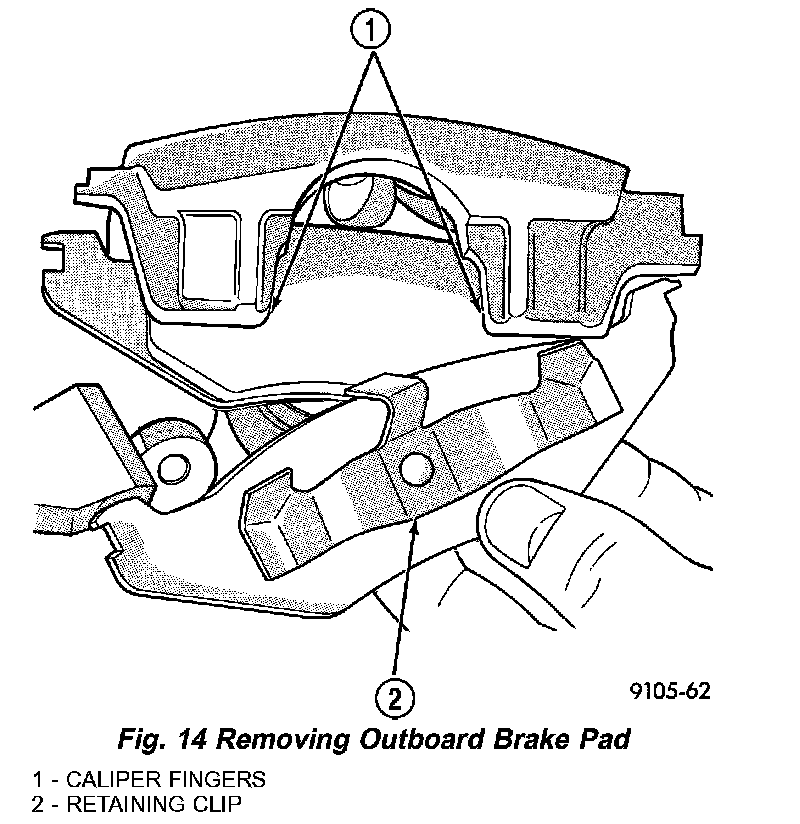 1

2

9105-62

Fig. 14 Removing Outboard Brake Pad

1 - CALIPER FINGERS
2 - RETAINING CLIP