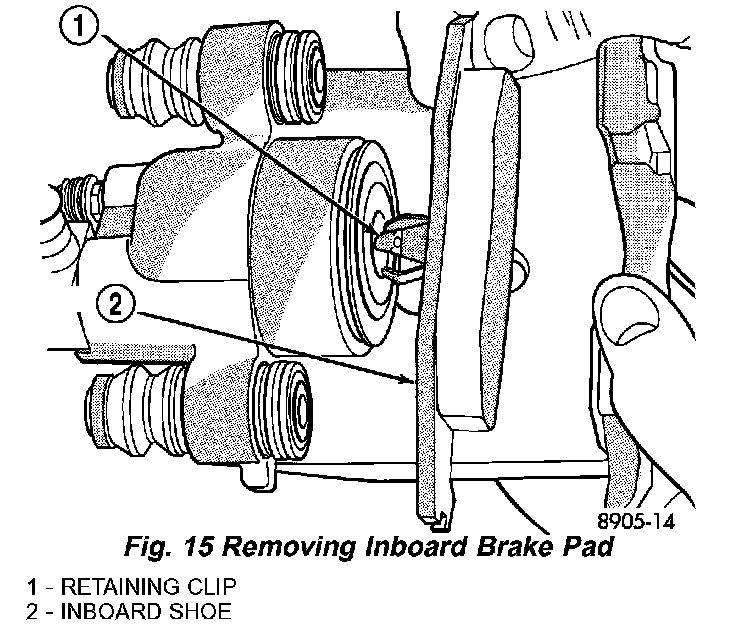 1

2

8905-14

Fig. 15 Removing Inboard Brake Pad

1 - RETAINING CLIP
2 - INBOARD SHOE