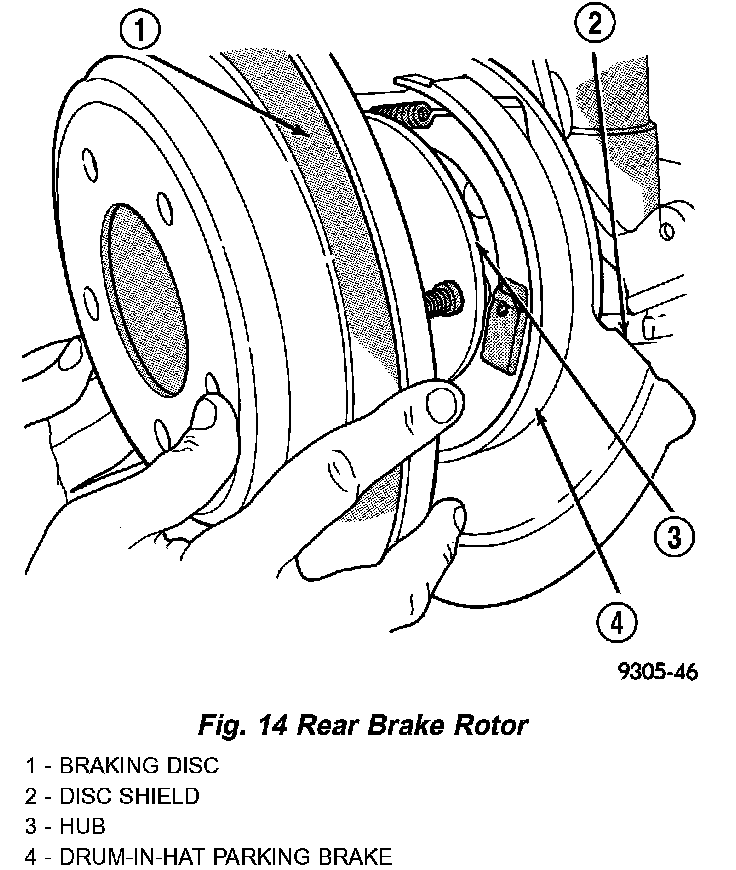 1
2
3
4
9305-46

Fig. 14 Rear Brake Rotor

1 - BRAKING DISC
2 - DISC SHIELD
3 - HUB
4 - DRUM-IN-HAT PARKING BRAKE