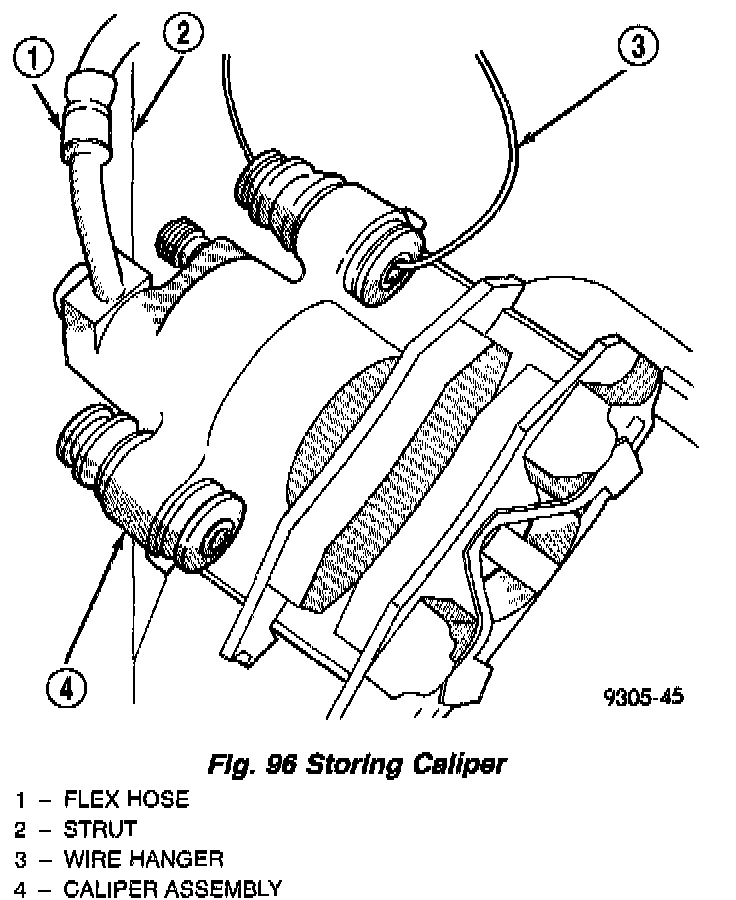 1
2
3
4
9305-45

Fig. 96 Storing Caliper

1 – FLEX HOSE
2 – STRUT
3 – WIRE HANGER
4 – CALIPER ASSEMBLY