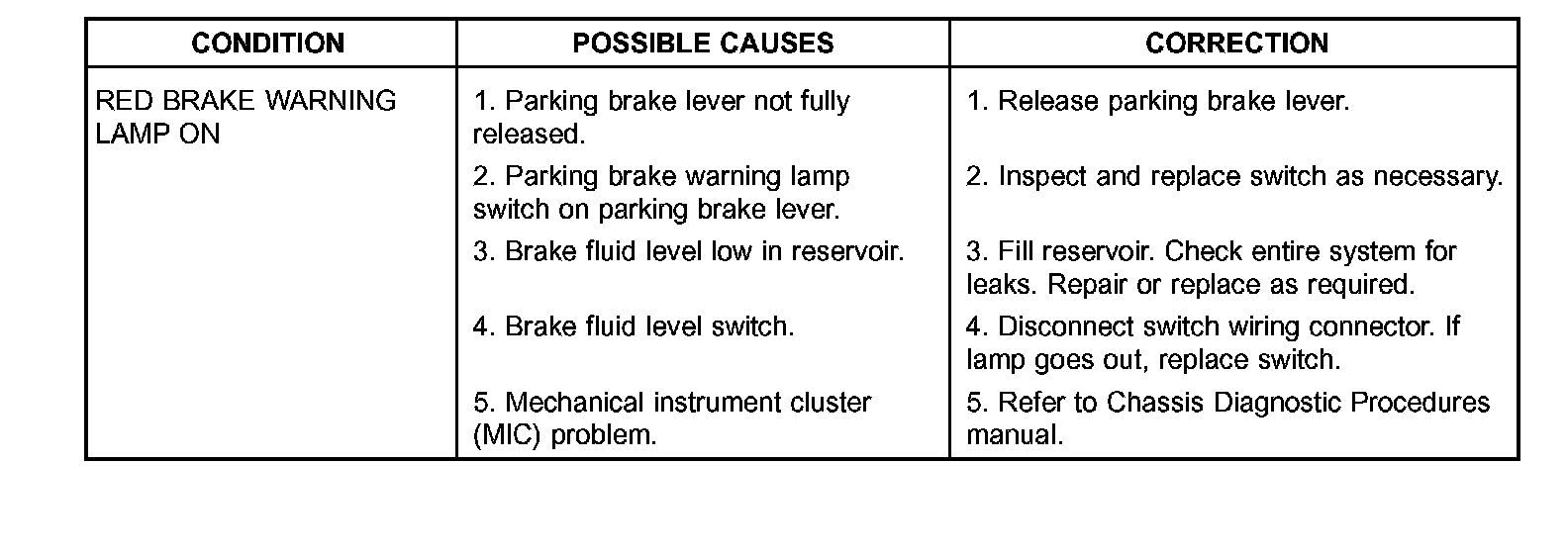 | CONDITION | POSSIBLE CAUSES | CORRECTION |
|---|---|---|
| RED BRAKE WARNING LAMP ON | 1. Parking brake lever not fully released. | 1. Release parking brake lever. |
| | 2. Parking brake warning lamp switch on parking brake lever. | 2. Inspect and replace switch as necessary. |
| | 3. Brake fluid level low in reservoir. | 3. Fill reservoir. Check entire system for leaks. Repair or replace as required. |
| | 4. Brake fluid level switch. | 4. Disconnect switch wiring connector. If lamp goes out, replace switch. |
| | 5. Mechanical instrument cluster (MIC) problem. | 5. Refer to Chassis Diagnostic Procedures manual. |