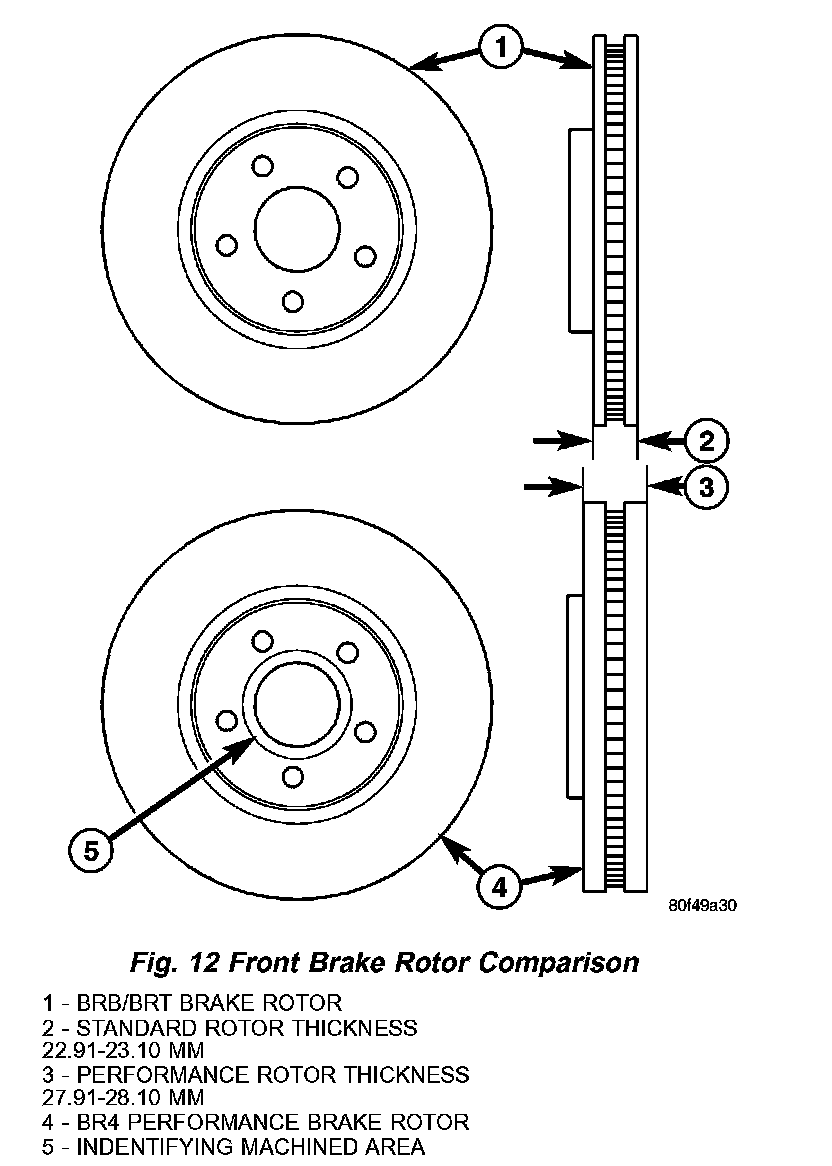 1

2

3

5

4

80f49a30

Fig. 12 Front Brake Rotor Comparison

1 - BRB/BRT BRAKE ROTOR
2 - STANDARD ROTOR THICKNESS 22.91-23.10 MM
3 - PERFORMANCE ROTOR THICKNESS 27.91-28.10 MM
4 - BR4 PERFORMANCE BRAKE ROTOR
5 - INDENTIFYING MACHINED AREA